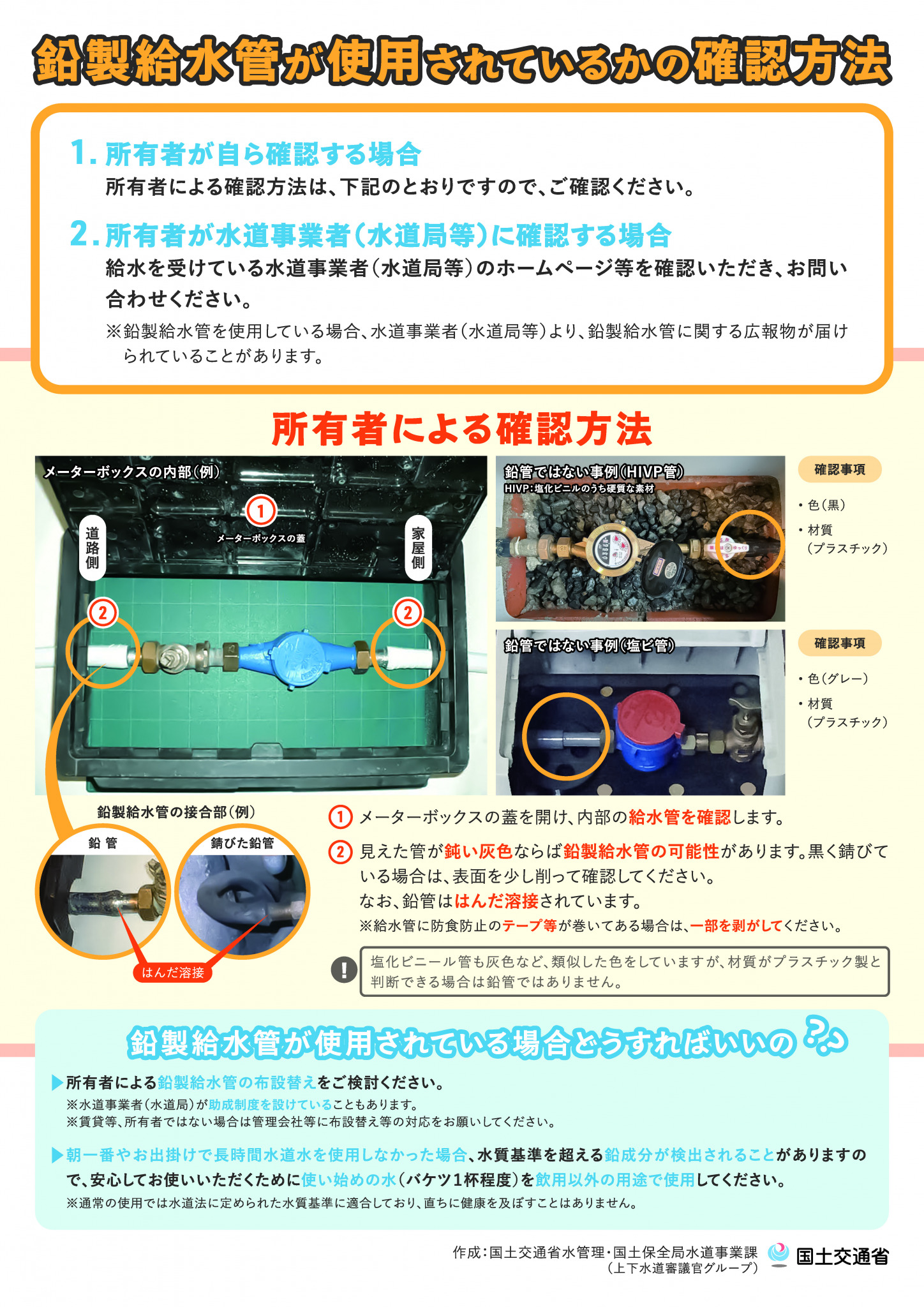 鉛製給水管が使用されているかの確認方法

1. 所有者が自ら確認する場合
所有者による確認方法は、下記のとおりですので、ご確認ください。

2. 所有者が水道事業者（水道局等）に確認する場合
給水を受けている水道事業者（水道局等）のホームページ等を確認いただき、お問い合わせください。
※鉛製給水管を使用している場合、水道事業者（水道局等）より、鉛製給水管に関する広報物が届けられていることがあります。

所有者による確認方法

メーターボックスの内部（例）
① メーターボックスの蓋
道路側
家屋側
②
②

鉛管ではない事例（HIVP管）
HIVP：塩化ビニルのうち硬質な素材

確認事項
・色（黒）
・材質（プラスチック）

鉛管ではない事例（塩ビ管）

確認事項
・色（グレー）
・材質（プラスチック）

鉛製給水管の接合部（例）
鉛 管
錆びた鉛管
はんだ溶接

① メーターボックスの蓋を開け、内部の給水管を確認します。
② 見えた管が鈍い灰色ならば鉛製給水管の可能性があります。黒く錆びている場合は、表面を少し削って確認してください。
なお、鉛管ははんだ溶接されています。
※給水管に防食防止のテープ等が巻いてある場合は、一部を剥がしてください。

!
塩化ビニール管も灰色など、類似した色をしていますが、材質がプラスチック製と判断できる場合は鉛管ではありません。

鉛製給水管が使用されている場合どうすればいいの？

▶所有者による鉛製給水管の布設替えをご検討ください。
※水道事業者（水道局）が助成制度を設けていることもあります。
※賃貸等、所有者ではない場合は管理会社等に布設替え等の対応をお願いしてください。

▶朝一番やお出掛けで長時間水道水を使用しなかった場合、水質基準を超える鉛成分が検出されることがありますので、安心してお使いいただくために使い始めの水（バケツ1杯程度）を飲用以外の用途で使用してください。
※通常の使用では水道法に定められた水質基準に適合しており、直ちに健康を及ぼすことはありません。

作成：国土交通省水管理・国土保全局水道事業課
（上下水道審議官グループ）
国土交通省